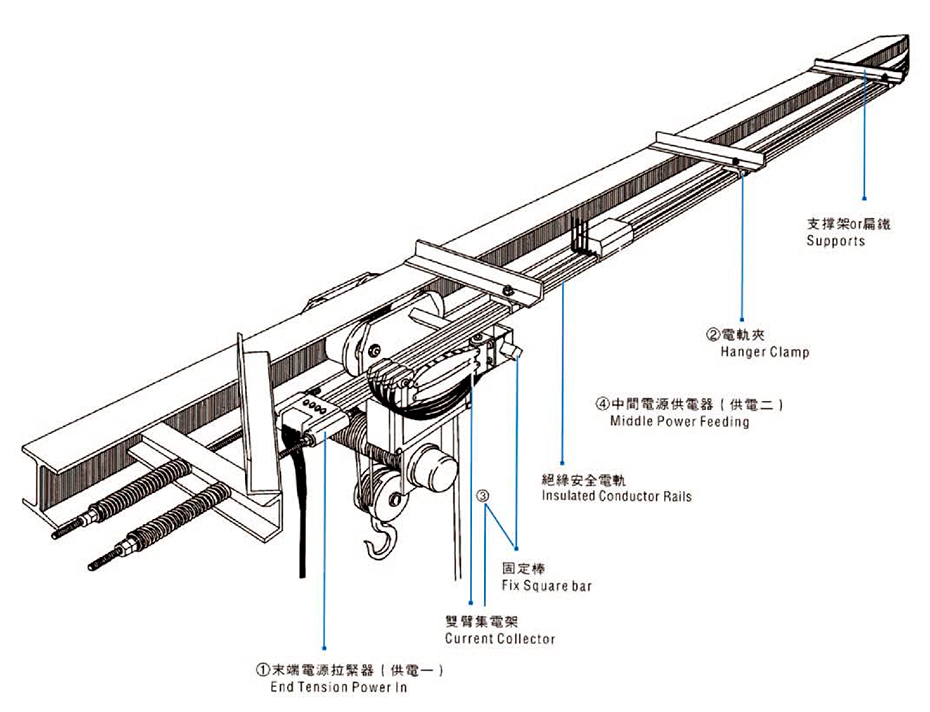 支撐架or扁鐵
Supports

②電軌夾
Hanger Clamp

④中間電源供電器（供電二）
Middle Power Feeding

絕緣安全電軌
Insulated Conductor Rails

③

固定棒
Fix Square bar

雙臂集電架
Current Collector

①末端電源拉緊器（供電一）
End Tension Power In