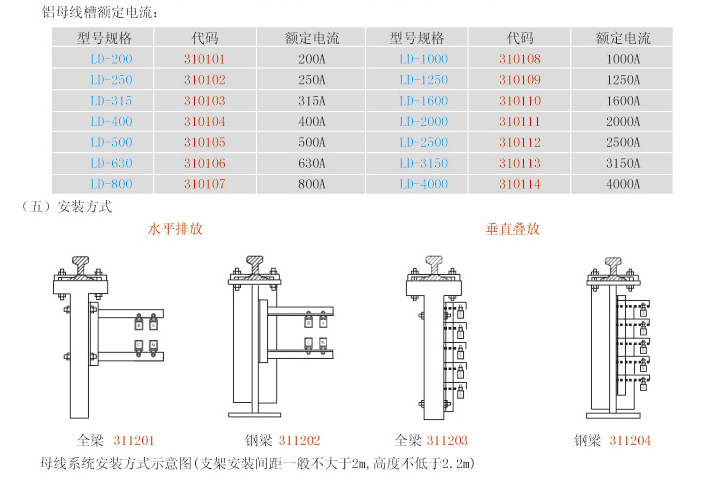 铝母线槽额定电流：

| 型号规格 | 代码 | 额定电流 | 型号规格 | 代码 | 额定电流 |
|---|---|---|---|---|---|
| LD-200 | 310101 | 200A | LD-1000 | 310108 | 1000A |
| LD-250 | 310102 | 250A | LD-1250 | 310109 | 1250A |
| LD-315 | 310103 | 315A | LD-1600 | 310110 | 1600A |
| LD-400 | 310104 | 400A | LD-2000 | 310111 | 2000A |
| LD-500 | 310105 | 500A | LD-2500 | 310112 | 2500A |
| LD-630 | 310106 | 630A | LD-3150 | 310113 | 3150A |
| LD-800 | 310107 | 800A | LD-4000 | 310114 | 4000A |

（五）安装方式

水平排放

垂直叠放

全梁 311201

钢梁 311202

全梁 311203

钢梁 311204

母线系统安装方式示意图(支架安装间距一般不大于2m,高度不低于2.2m)